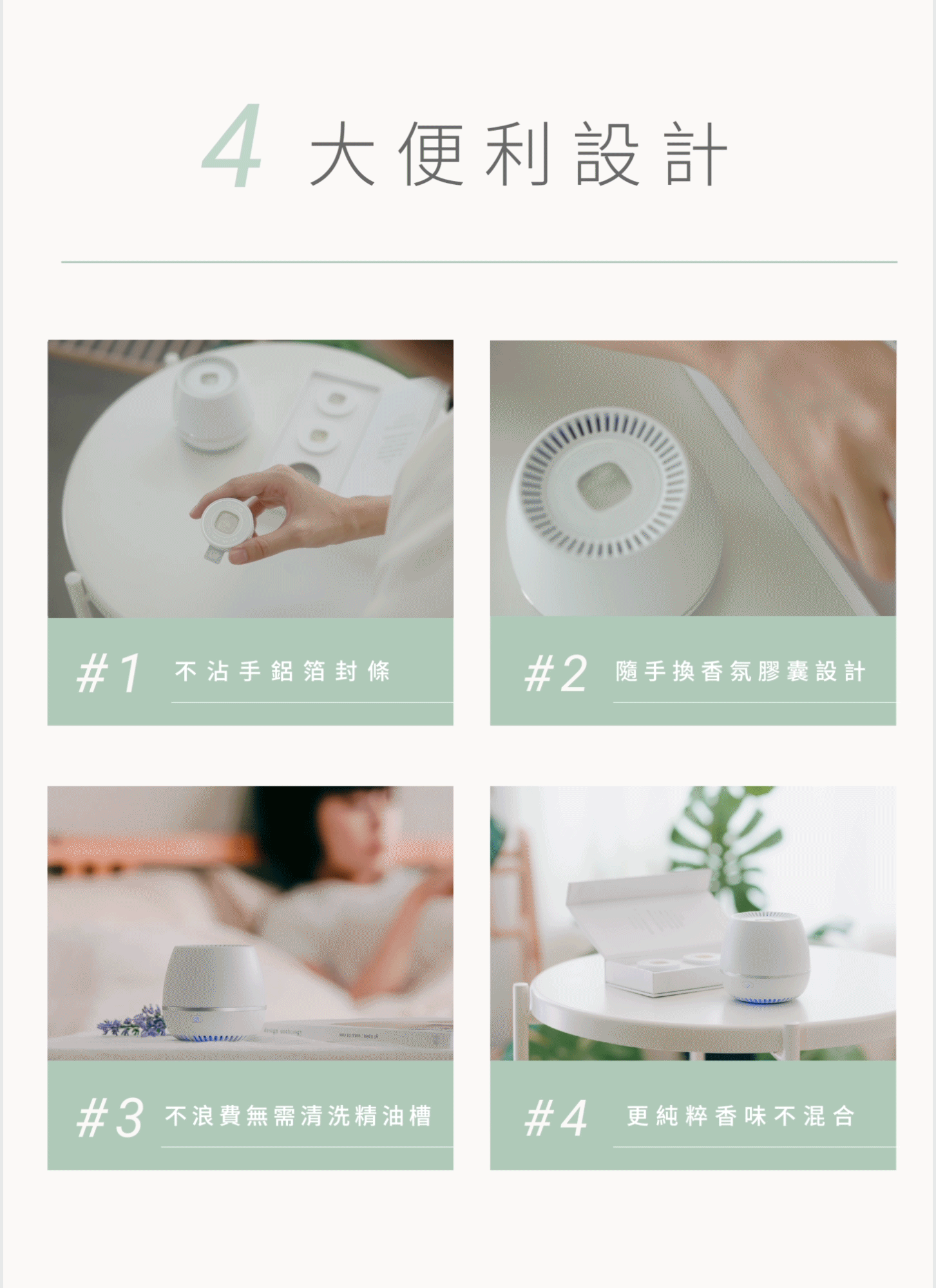 4 大便利設計

#1 不沾手鋁箔封條

#2 隨手換香氛膠囊設計

#3 不浪費無需清洗精油槽

#4 更純粹香味不混合